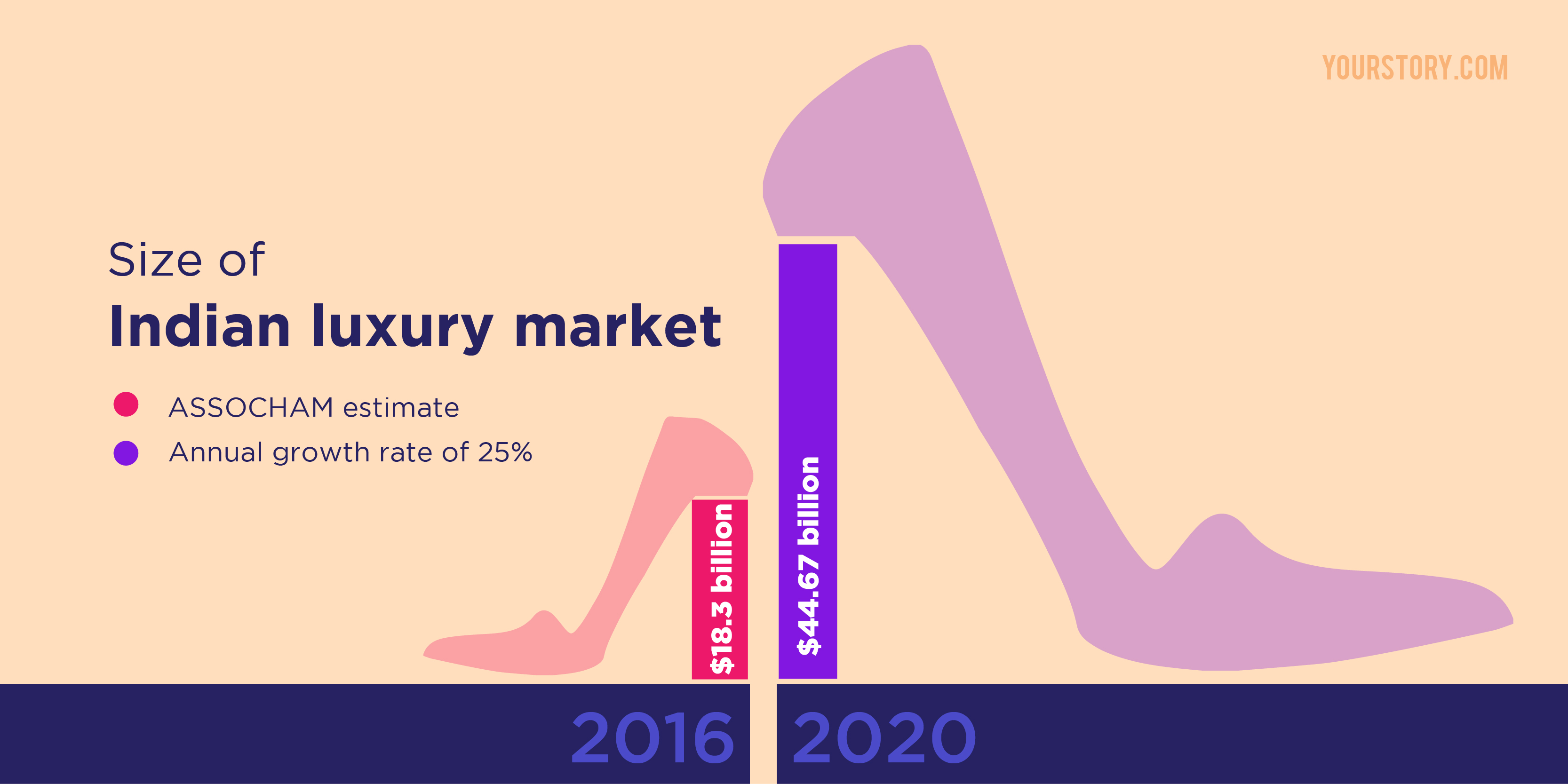 YOURSTORY.COM

Size of
Indian luxury market

ASSOCHAM estimate
Annual growth rate of 25%

$18.3 billion
$44.67 billion

2016 2020